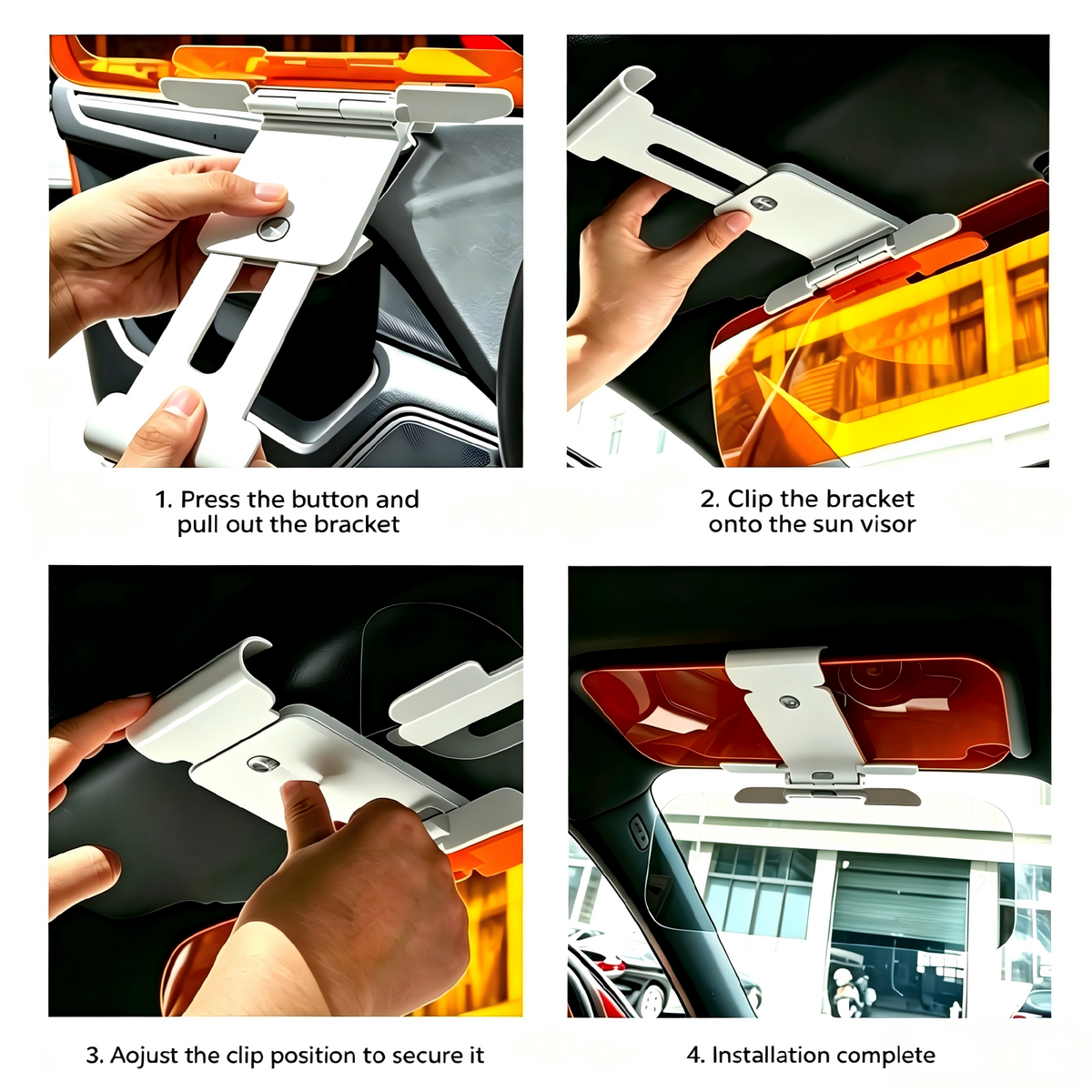 1. Press the button and
pull out the bracket

2. Clip the bracket
onto the sun visor

3. Aojust the clip position to secure it

4. Installation complete